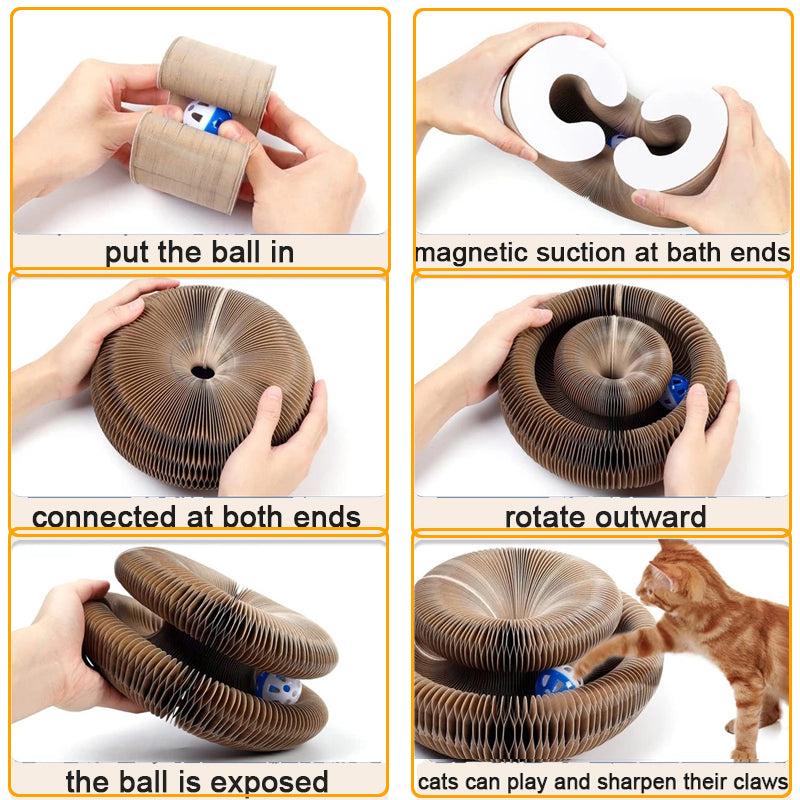 put the ball in

magnetic suction at bath ends

connected at both ends

rotate outward

the ball is exposed

cats can play and sharpen their claws